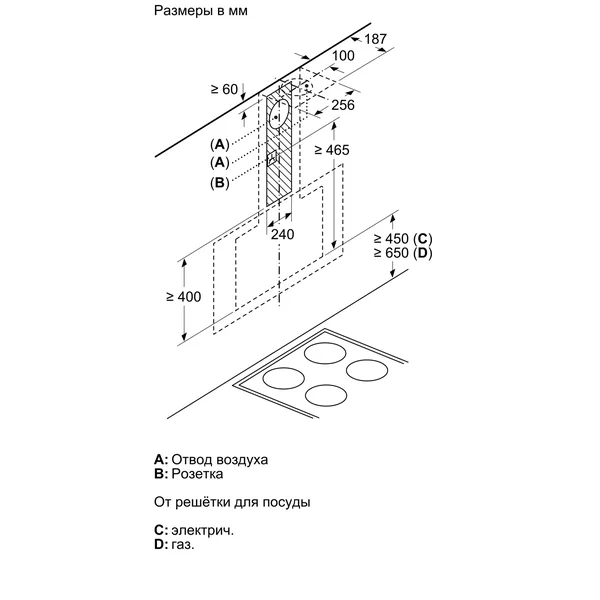 Размеры в мм

187
100
≥ 60
256
(A)
(A)
(B)
≥ 465
240
≥ 450 (C)
≥ 650 (D)
≥ 400

A: Отвод воздуха
B: Розетка

От решётки для посуды

C: электрич.
D: газ.